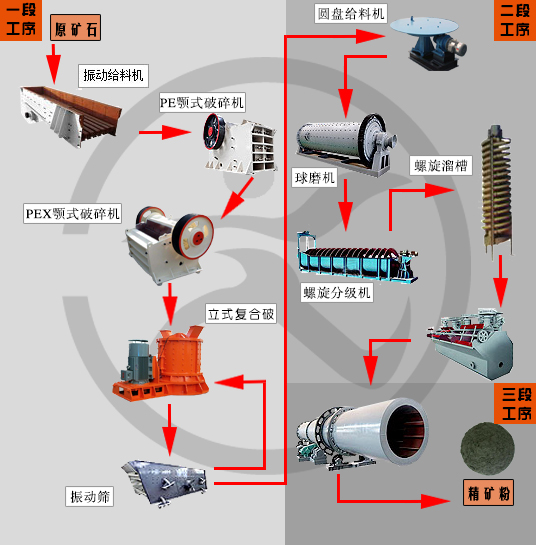 一段工序

原矿石

振动给料机

PE颚式破碎机

PEX颚式破碎机

立式复合破

振动筛

圆盘给料机

二段工序

球磨机

螺旋溜槽

螺旋分级机

三段工序

精矿粉